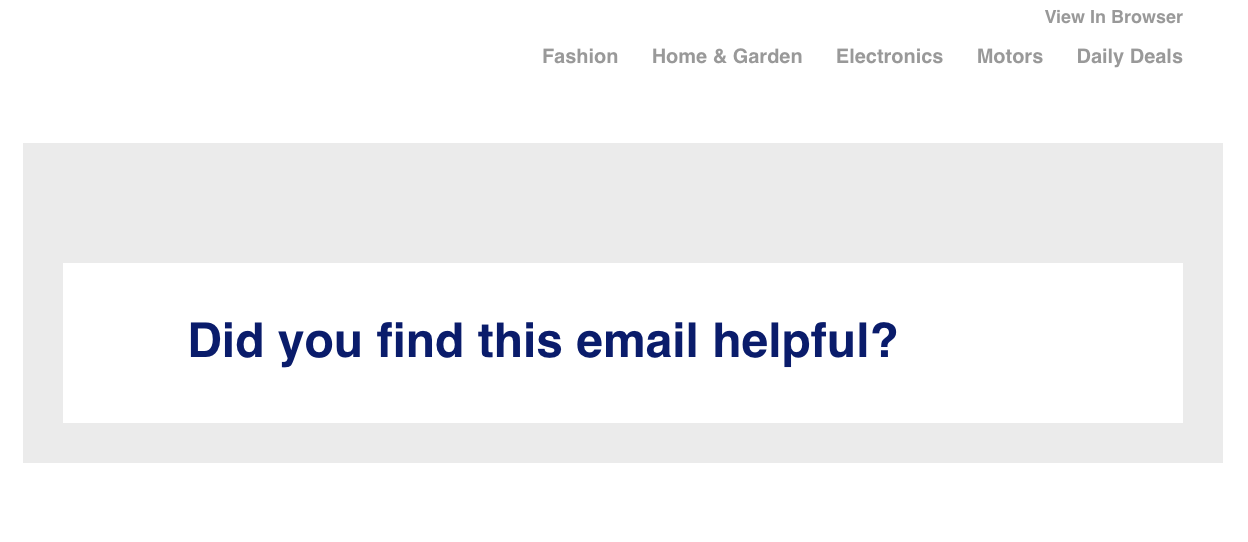 View In Browser

Fashion Home & Garden Electronics Motors Daily Deals

Did you find this email helpful?