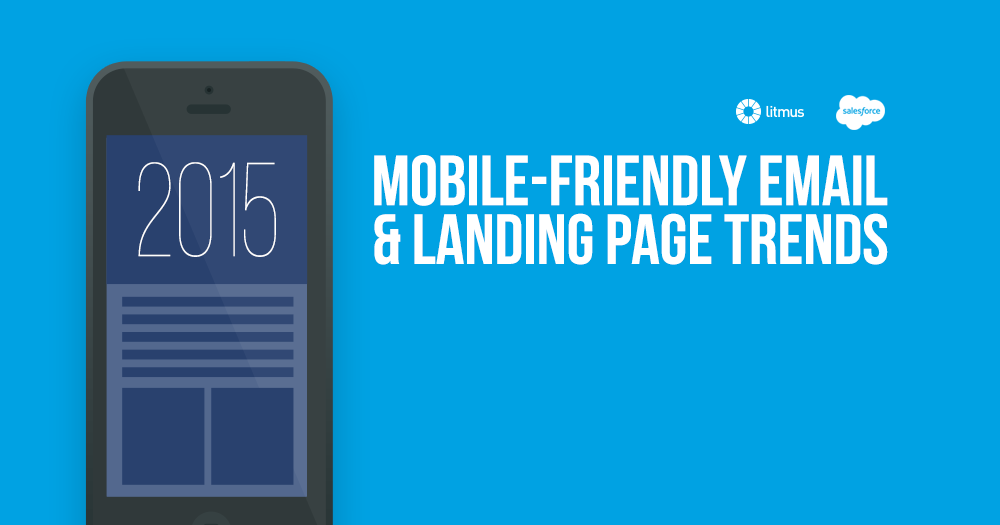 2015

litmus

salesforce

MOBILE-FRIENDLY EMAIL & LANDING PAGE TRENDS